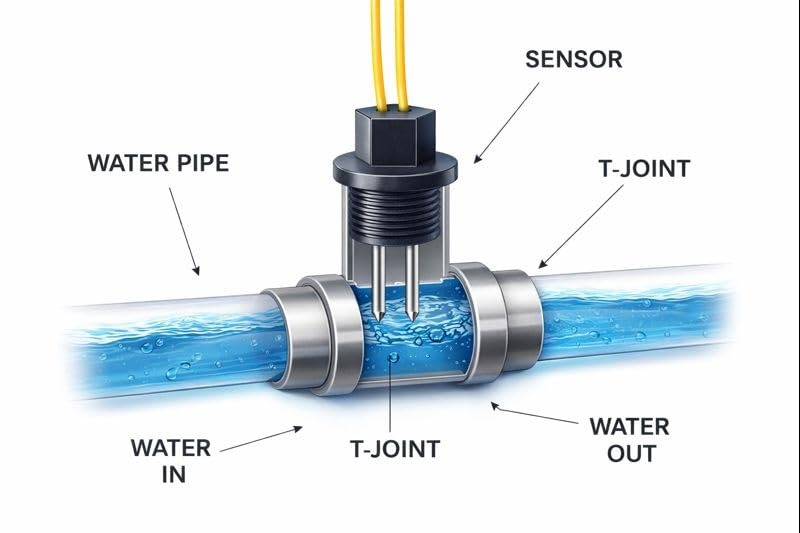 SENSOR

WATER PIPE

T-JOINT

WATER IN

T-JOINT

WATER OUT